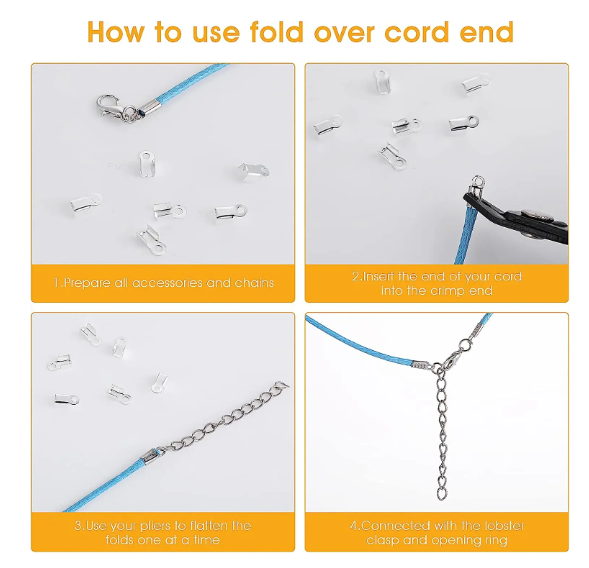 How to use fold over cord end

1.Prepare all accessories and chains

2.Insert the end of your cord into the crimp end

3.Use your pliers to flatten the folds one at a time

4.Connected with the lobster clasp and opening ring