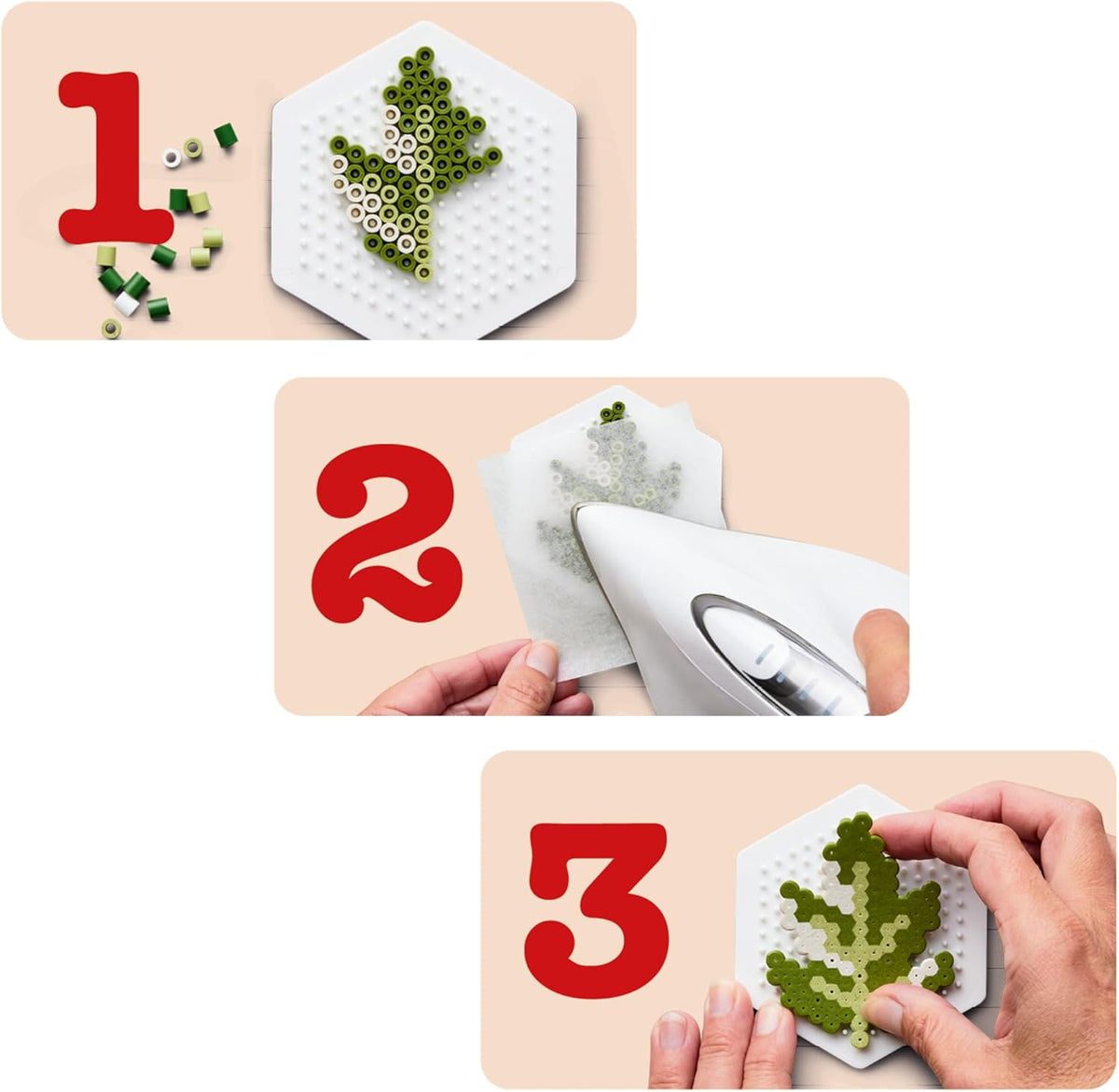 1

2

3