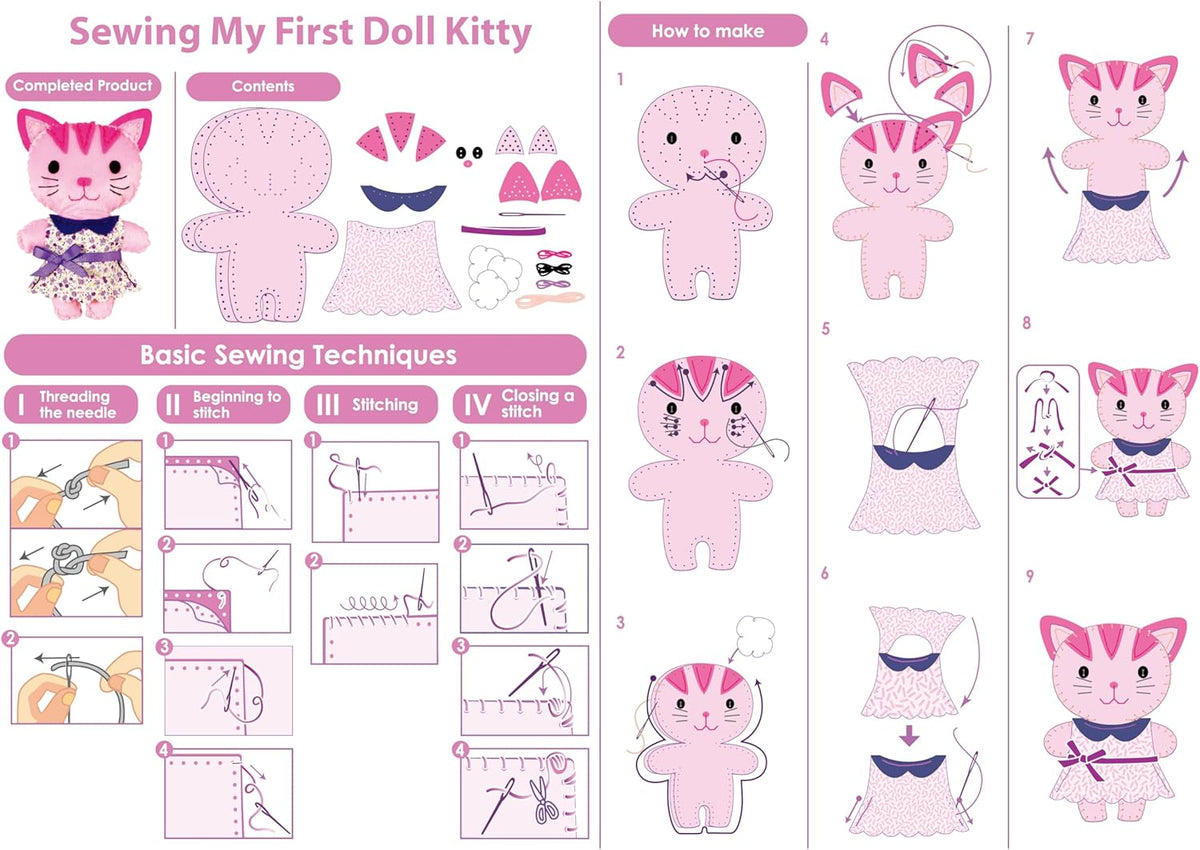 Sewing My First Doll Kitty

Completed Product

Contents

Basic Sewing Techniques

I Threading the needle

1

2

II Beginning to stitch

1

2

3

4

III Stitching

1

2

IV Closing a stitch

1

2

3

4

How to make

1

2

3

4

5

6

7

8

9