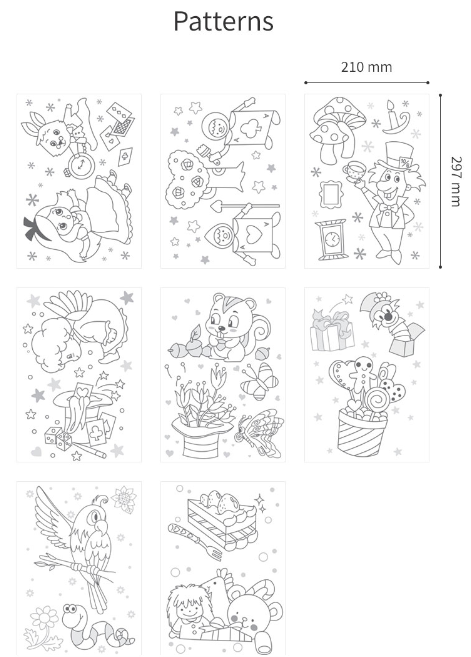 Patterns

210 mm

297 mm