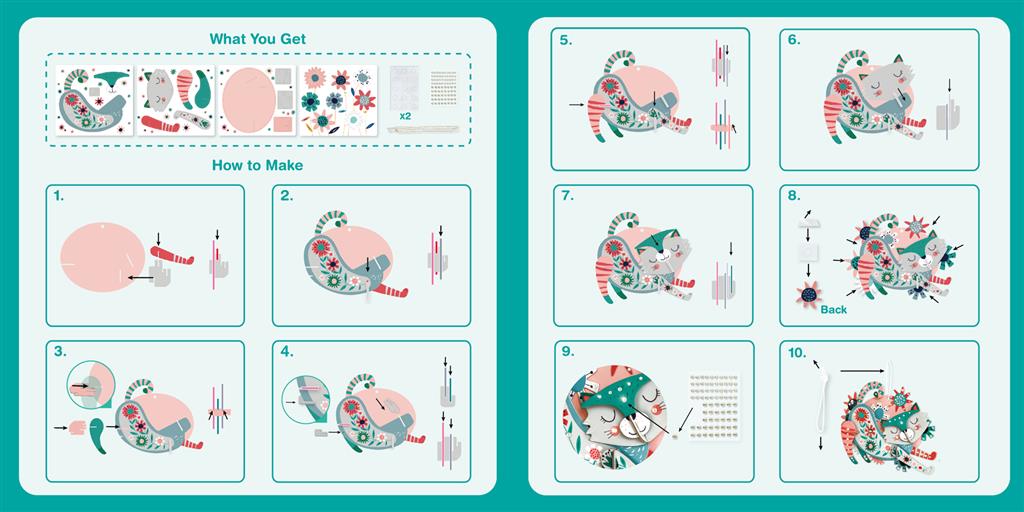 What You Get

x2

How to Make

1.

2.

3.

4.

5.

6.

7.

8.

Back

9.

10.