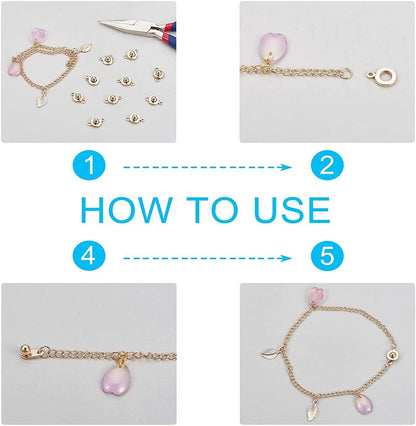 1

2

HOW TO USE

4

5