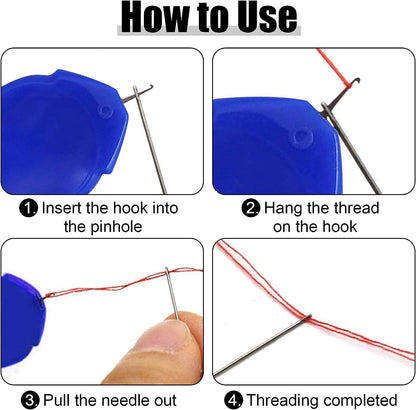 How to Use

1. Insert the hook into the pinhole

2. Hang the thread on the hook

3. Pull the needle out

4. Threading completed