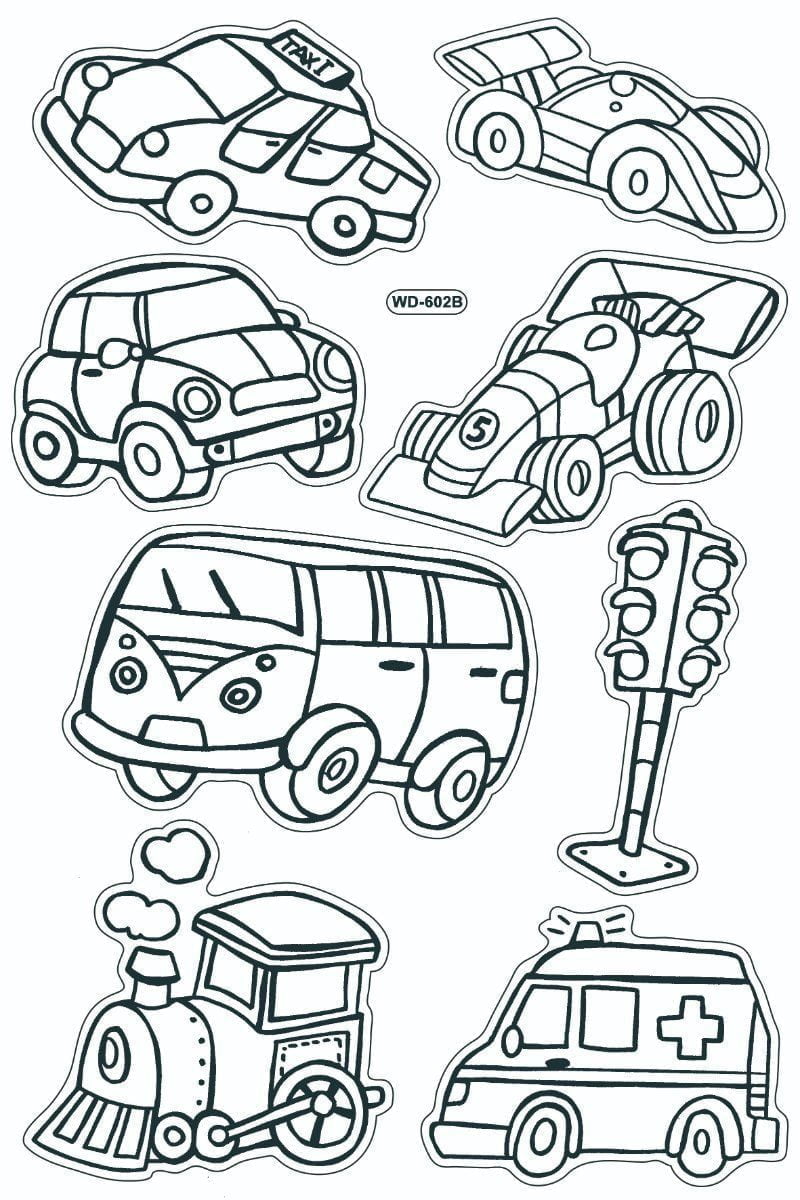 TAXI

WD-602B

5