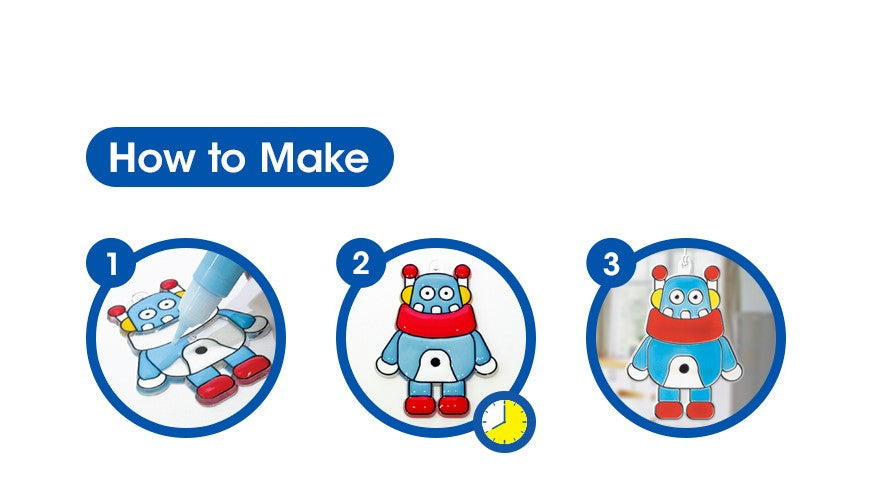 How to Make

1

2

3