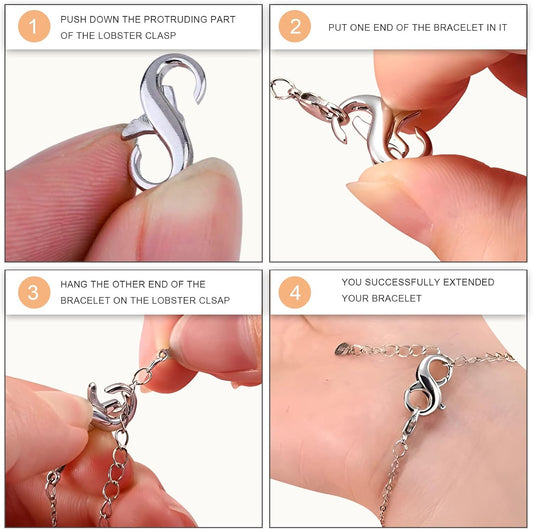 1 PUSH DOWN THE PROTRUDING PART OF THE LOBSTER CLASP

2 PUT ONE END OF THE BRACELET IN IT

3 HANG THE OTHER END OF THE BRACELET ON THE LOBSTER CLSAP

4 YOU SUCCESSFULLY EXTENDED YOUR BRACELET