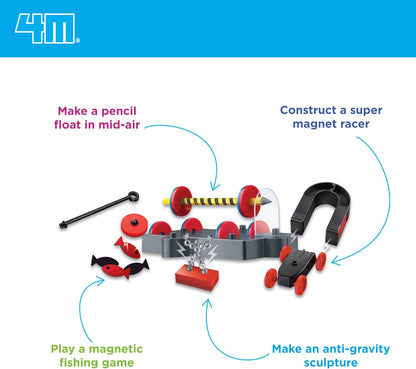 4M®

Make a pencil float in mid-air

Construct a super magnet racer

Play a magnetic fishing game

Make an anti-gravity sculpture